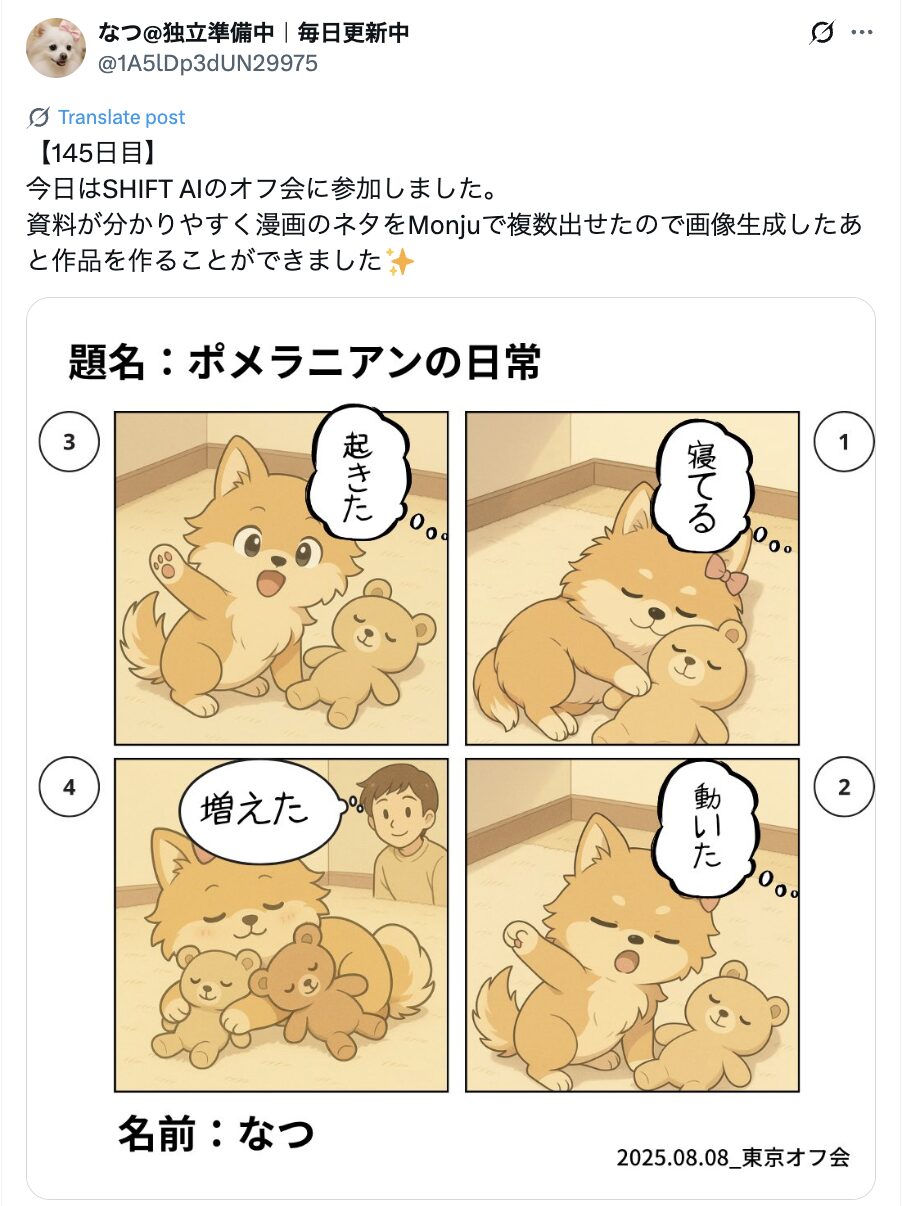 なつ@独立準備中｜毎日更新中
@1A5lDp3dUN29975

Translate post

【145日目】
今日はSHIFT AIのオフ会に参加しました。
資料が分かりやすく漫画のネタをMonjuで複数出せたので画像生成したあと作品を作ることができました✨

題名：ポメラニアンの日常

1
寝てる

2
動いた

3
起きた

4
増えた

名前：なつ

2025.08.08_東京オフ会