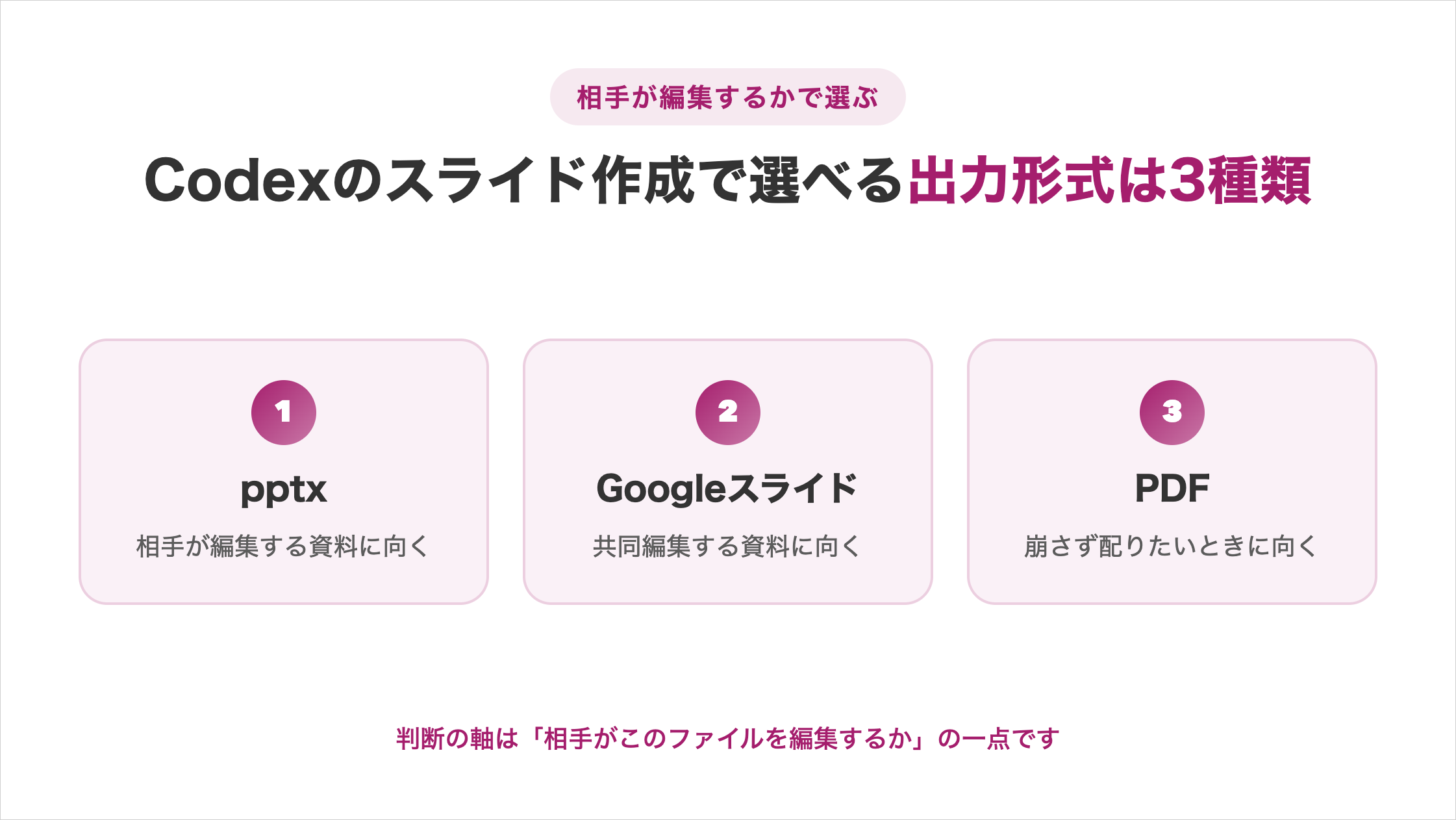 相手が編集するかで選ぶ

Codexのスライド作成で選べる出力形式は3種類

1

pptx

相手が編集する資料に向く

2

Googleスライド

共同編集する資料に向く

3

PDF

崩さず配りたいときに向く

判断の軸は「相手がこのファイルを編集するか」の一点です