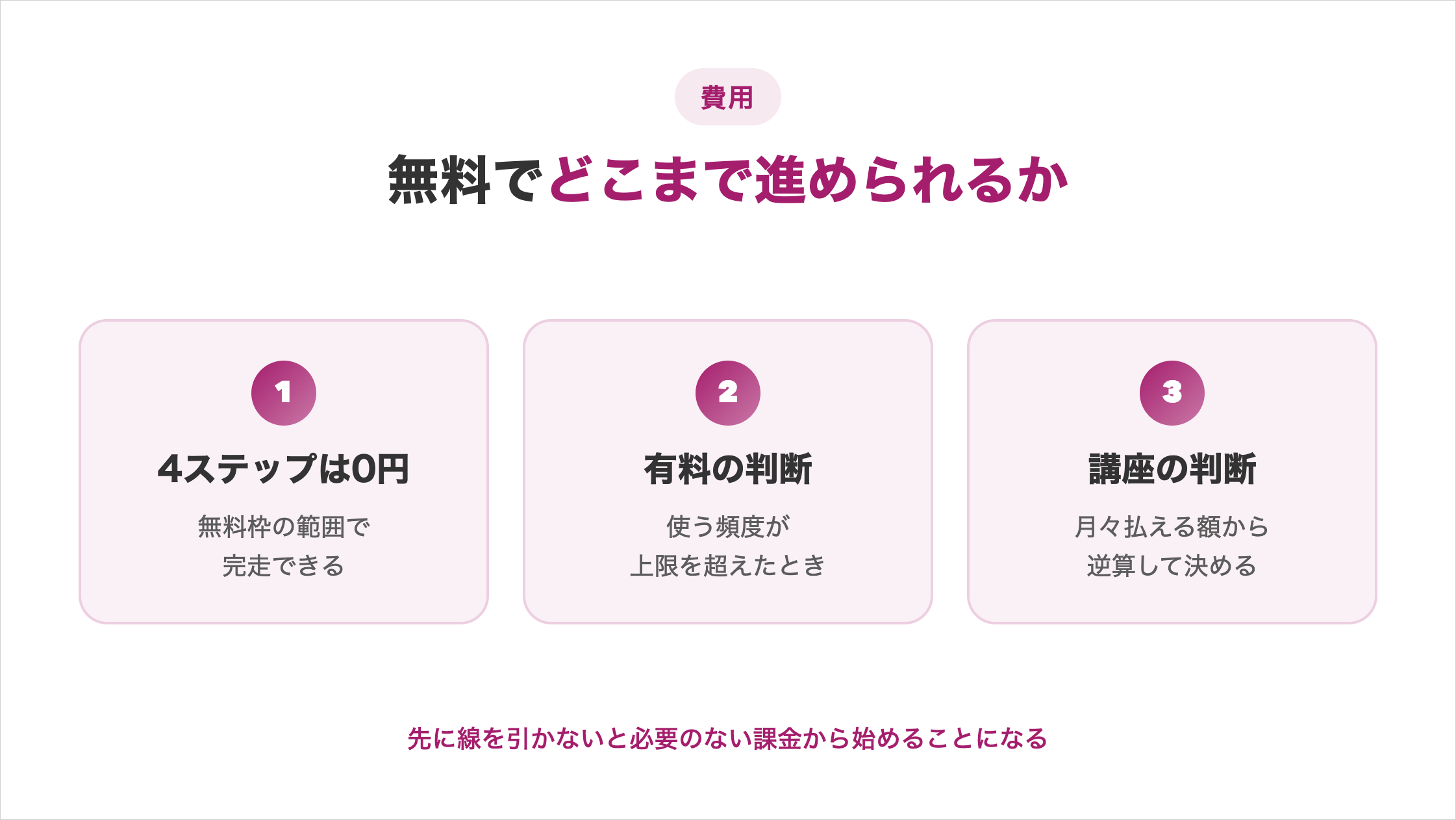 費用

無料でどこまで進められるか

1

4ステップは0円

無料枠の範囲で
完走できる

2

有料の判断

使う頻度が
上限を超えたとき

3

講座の判断

月々払える額から
逆算して決める

先に線を引かないと必要のない課金から始めることになる