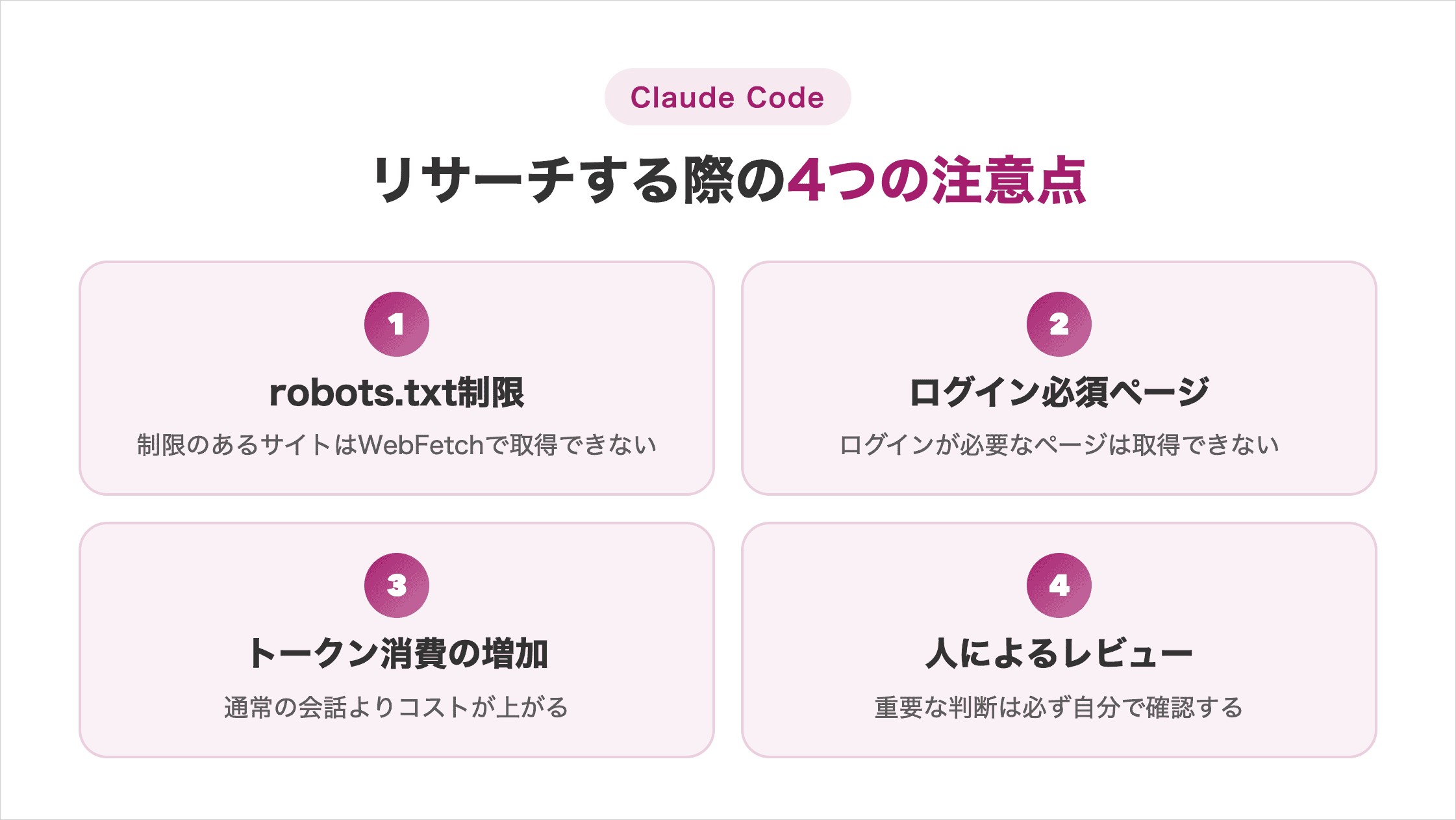 Claude Code

リサーチする際の4つの注意点

1

robots.txt制限

制限のあるサイトはWebFetchで取得できない

2

ログイン必須ページ

ログインが必要なページは取得できない

3

トークン消費の増加

通常の会話よりコストが上がる

4

人によるレビュー

重要な判断は必ず自分で確認する