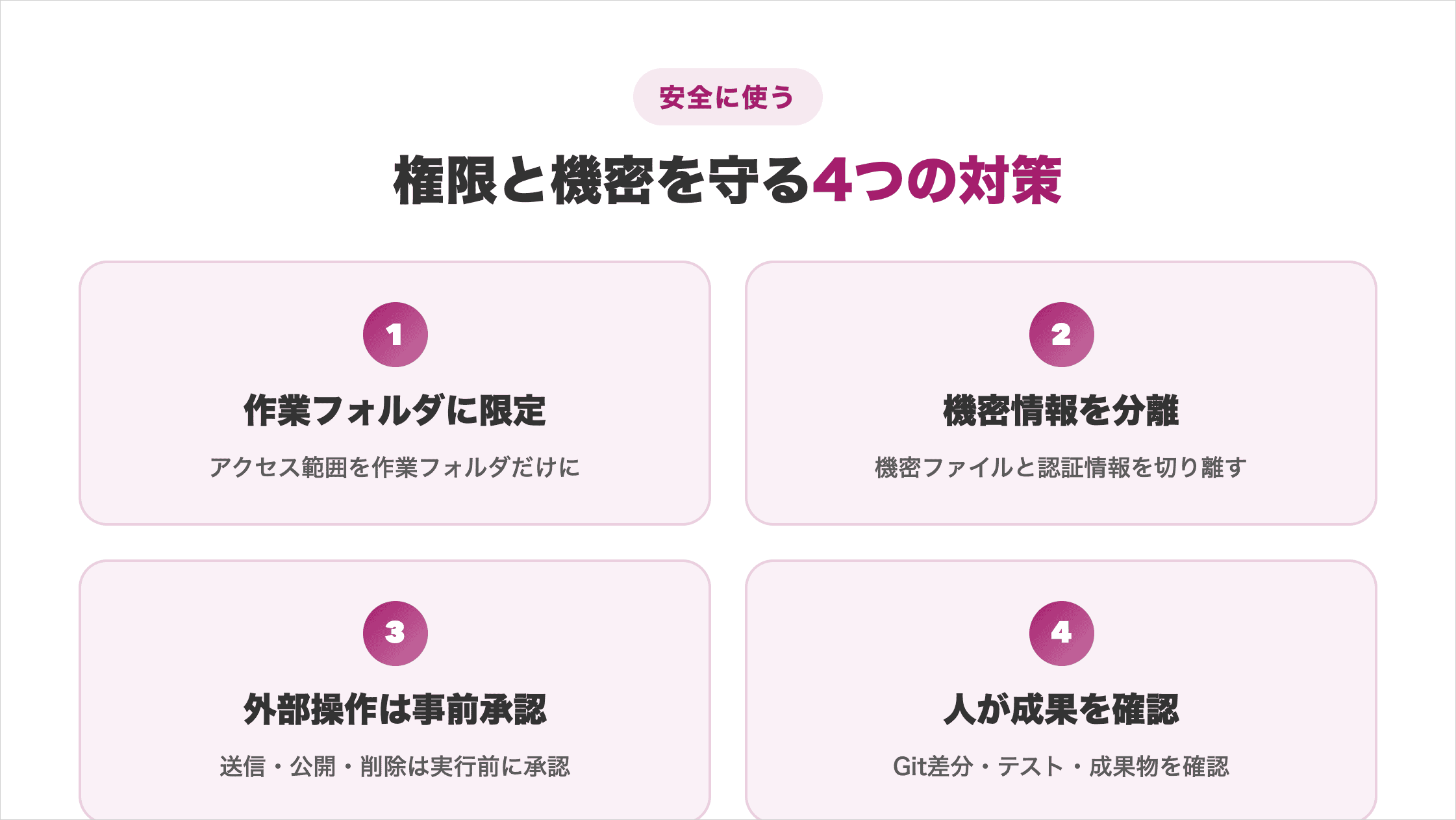 安全に使う

権限と機密を守る4つの対策

1

作業フォルダに限定

アクセス範囲を作業フォルダだけに

2

機密情報を分離

機密ファイルと認証情報を切り離す

3

外部操作は事前承認

送信・公開・削除は実行前に承認

4

人が成果を確認

Git差分・テスト・成果物を確認