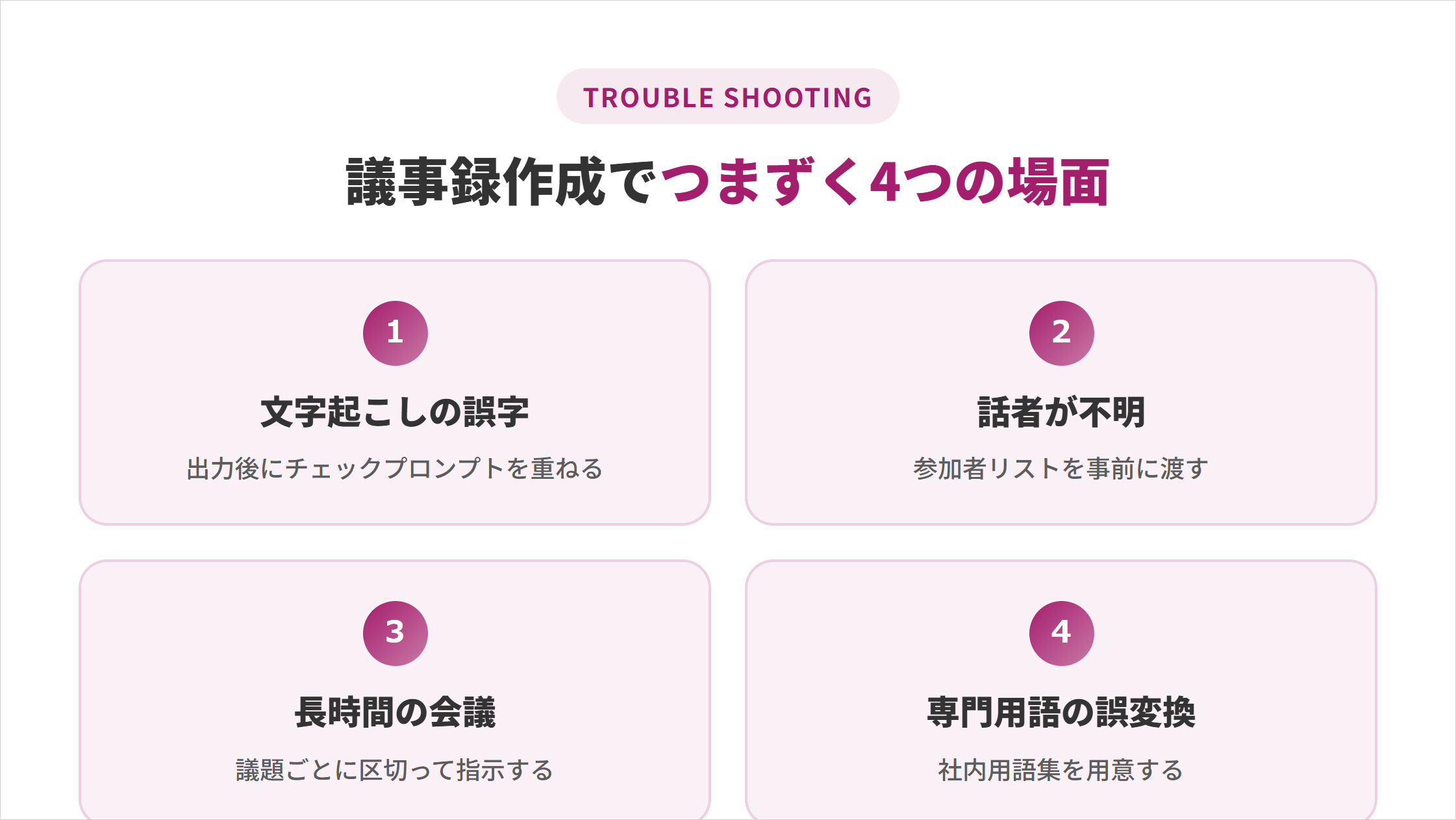 TROUBLE SHOOTING

議事録作成でつまずく4つの場面

1

文字起こしの誤字

出力後にチェックプロンプトを重ねる

2

話者が不明

参加者リストを事前に渡す

3

長時間の会議

議題ごとに区切って指示する

4

専門用語の誤変換

社内用語集を用意する